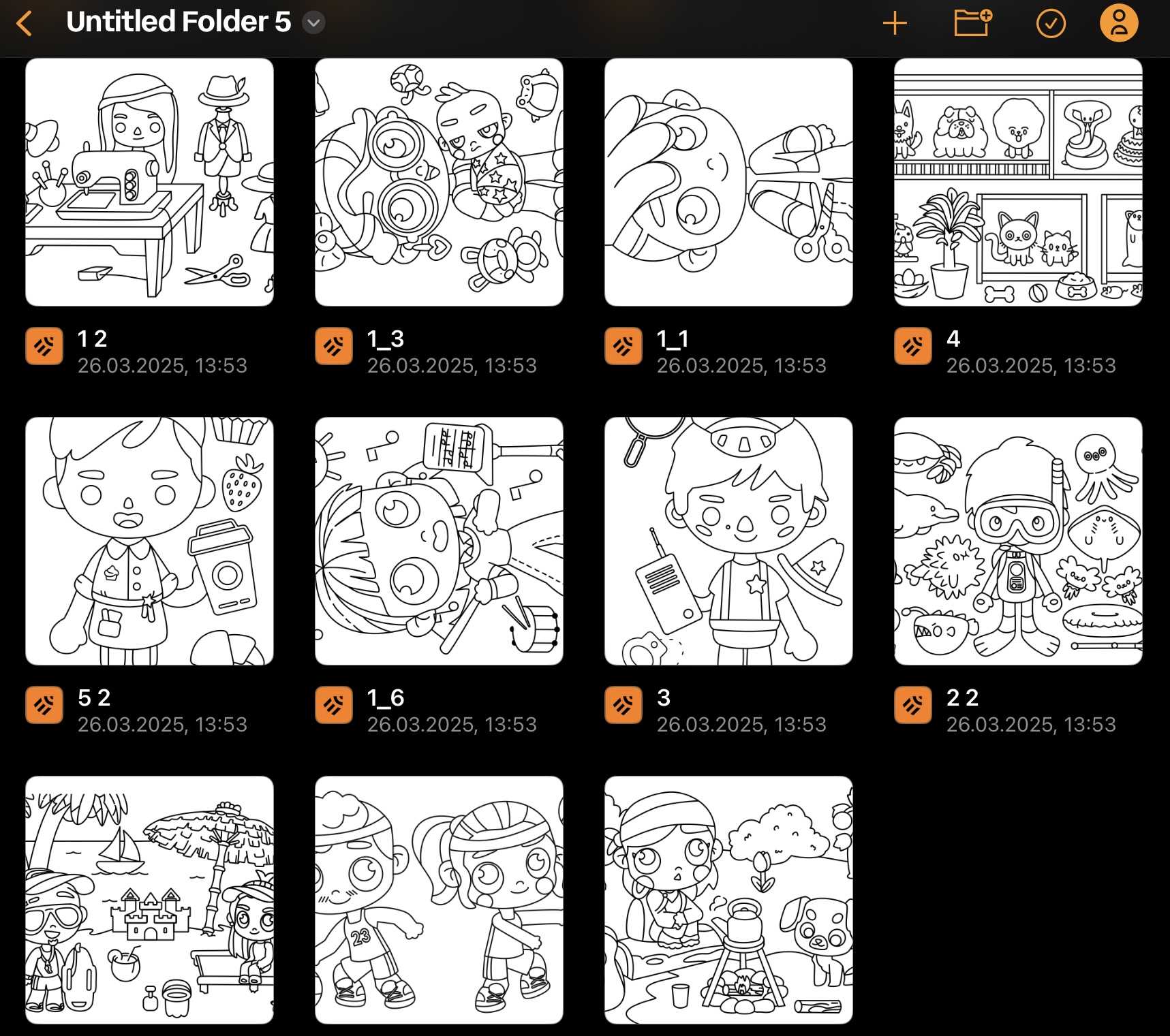 Untitled Folder 5

1 2
26.03.2025, 13:53

1_3
26.03.2025, 13:53

1_1
26.03.2025, 13:53

4
26.03.2025, 13:53

5 2
26.03.2025, 13:53

1_6
26.03.2025, 13:53

3
26.03.2025, 13:53

2 2
26.03.2025, 13:53

23